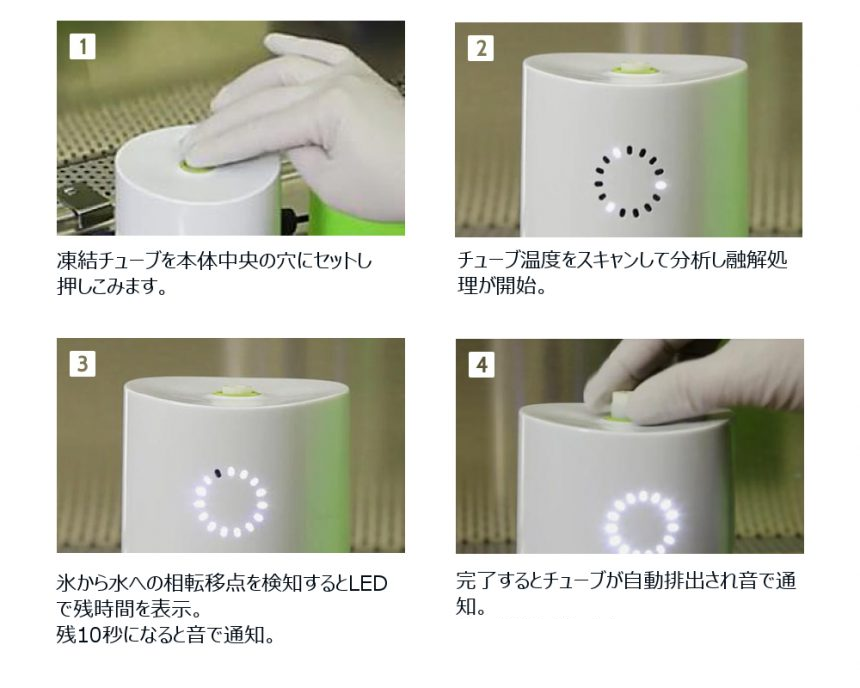 1

凍結チューブを本体中央の穴にセットし押しこみます。

2

チューブ温度をスキャンして分析し融解処理が開始。

3

氷から水への相転移点を検知するとLEDで残時間を表示。
残10秒になると音で通知。

4

完了するとチューブが自動排出され音で通知。