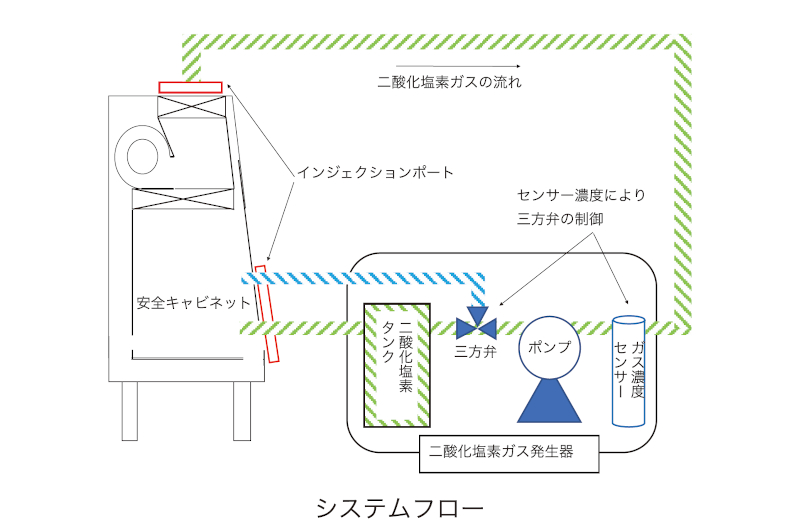 二酸化塩素ガスの流れ

インジェクションポート

センサー濃度により
三方弁の制御

安全キャビネット

二酸化塩素タンク

三方弁

ポンプ

ガス濃度センサー

二酸化塩素ガス発生器

システムフロー